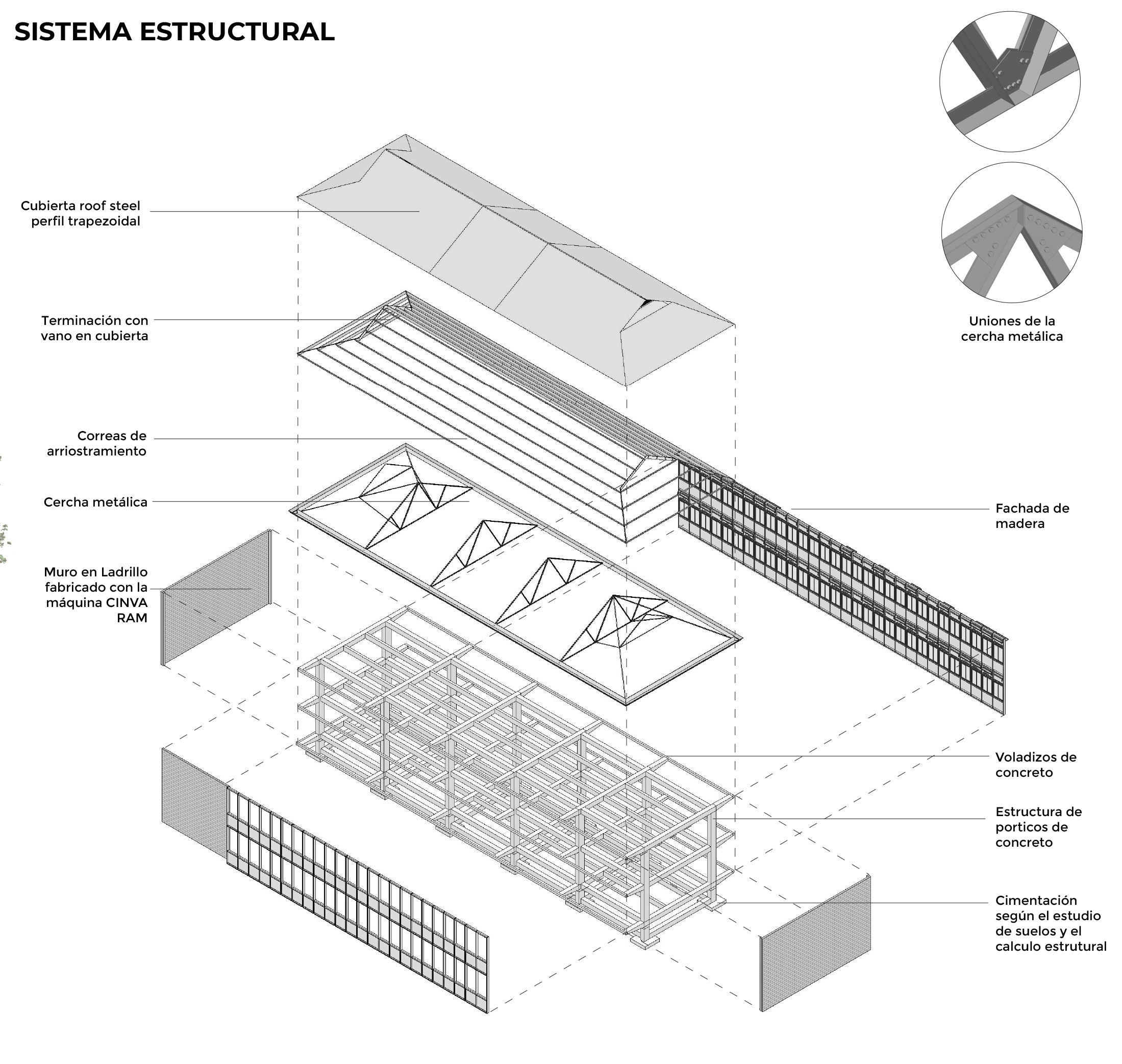 SISTEMA ESTRUCTURAL

Cubierta roof steel perfil trapezoidal

Terminación con vano en cubierta

Correas de arriostramiento

Cercha metálica

Muro en Ladrillo fabricado con la máquina CINVA RAM

Uniones de la cercha metálica

Fachada de madera

Voladizos de concreto

Estructura de porticos de concreto

Cimentación según el estudio de suelos y el calculo estrutural